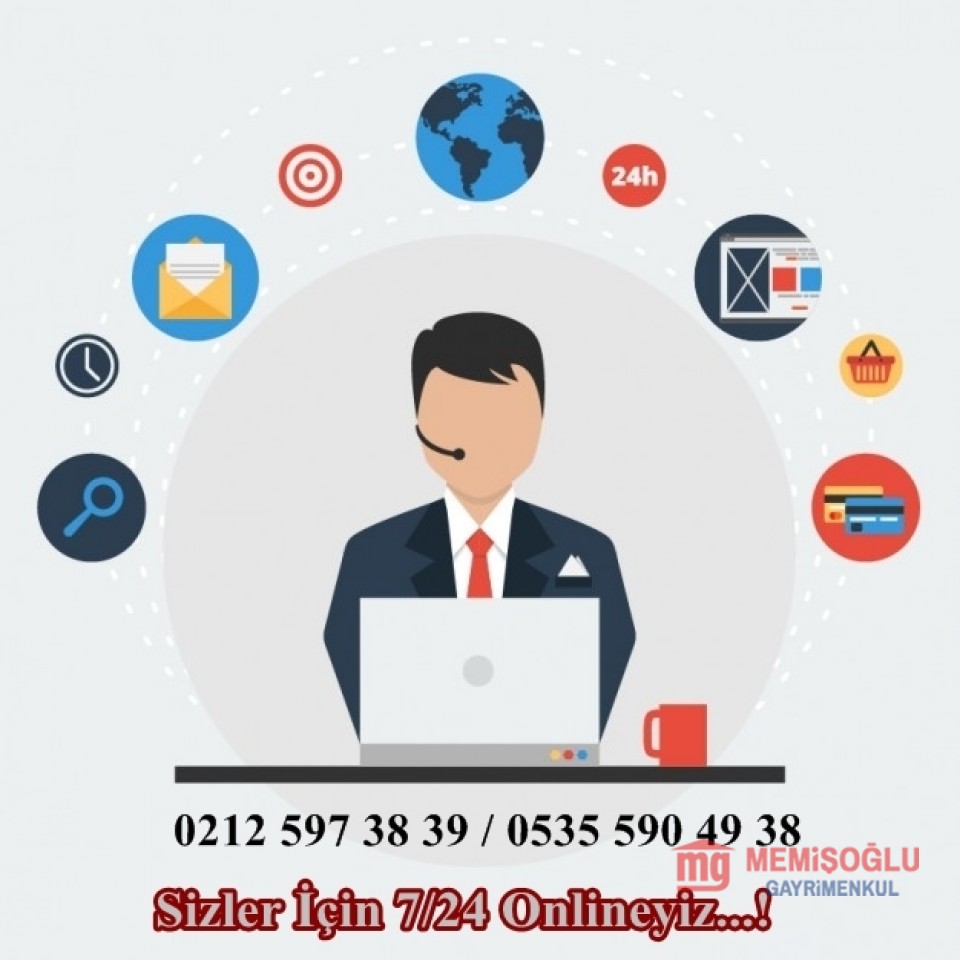 24h

0212 597 38 39 / 0535 590 49 38

mg MEMİŞOĞLU GAYRİMENKUL

Sizler İçin 7/24 Onlineyiz...!